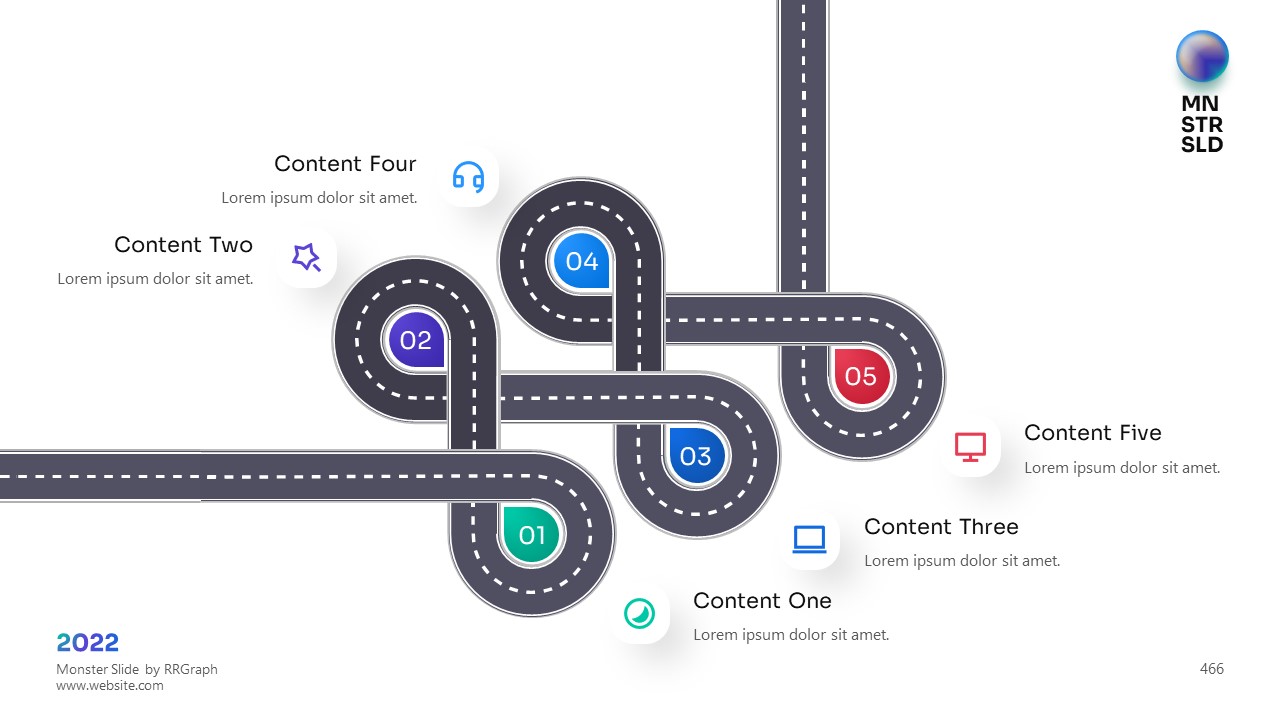 MN
STR
SLD

Content Four
Lorem ipsum dolor sit amet.

Content Two
Lorem ipsum dolor sit amet.

04

02

05

03

01

Content Five
Lorem ipsum dolor sit amet.

Content Three
Lorem ipsum dolor sit amet.

Content One
Lorem ipsum dolor sit amet.

2022
Monster Slide by RRGraph
www.website.com

466